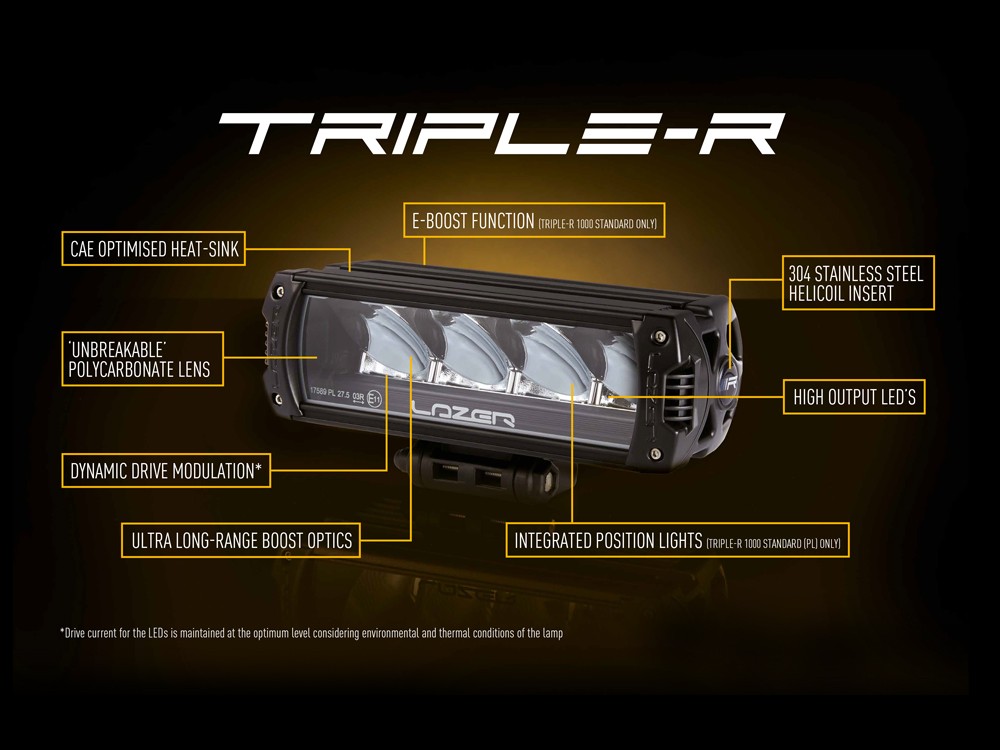 TRIPLE-R

E-BOOST FUNCTION (TRIPLE-R 1000 STANDARD ONLY)

CAE OPTIMISED HEAT-SINK

304 STAINLESS STEEL HELICOIL INSERT

'UNBREAKABLE' POLYCARBONATE LENS

17589 PL 27.5 03R E11

LAZER

HIGH OUTPUT LED'S

DYNAMIC DRIVE MODULATION*

ULTRA LONG-RANGE BOOST OPTICS

INTEGRATED POSITION LIGHTS (TRIPLE-R 1000 STANDARD (PL) ONLY)

*Drive current for the LEDs is maintained at the optimum level considering environmental and thermal conditions of the lamp